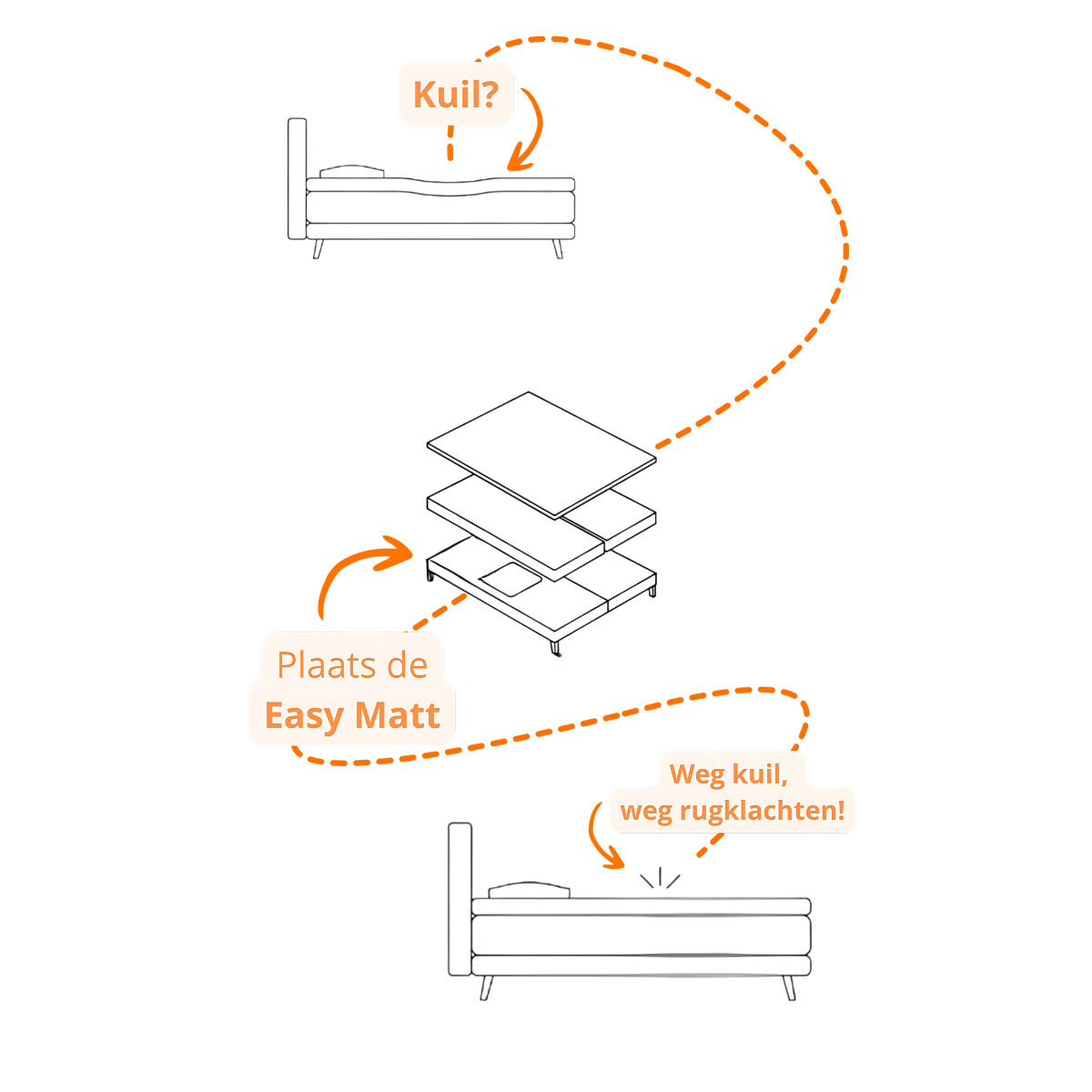 Kuil?

Plaats de
Easy Matt

Weg kuil,
weg rugklachten!